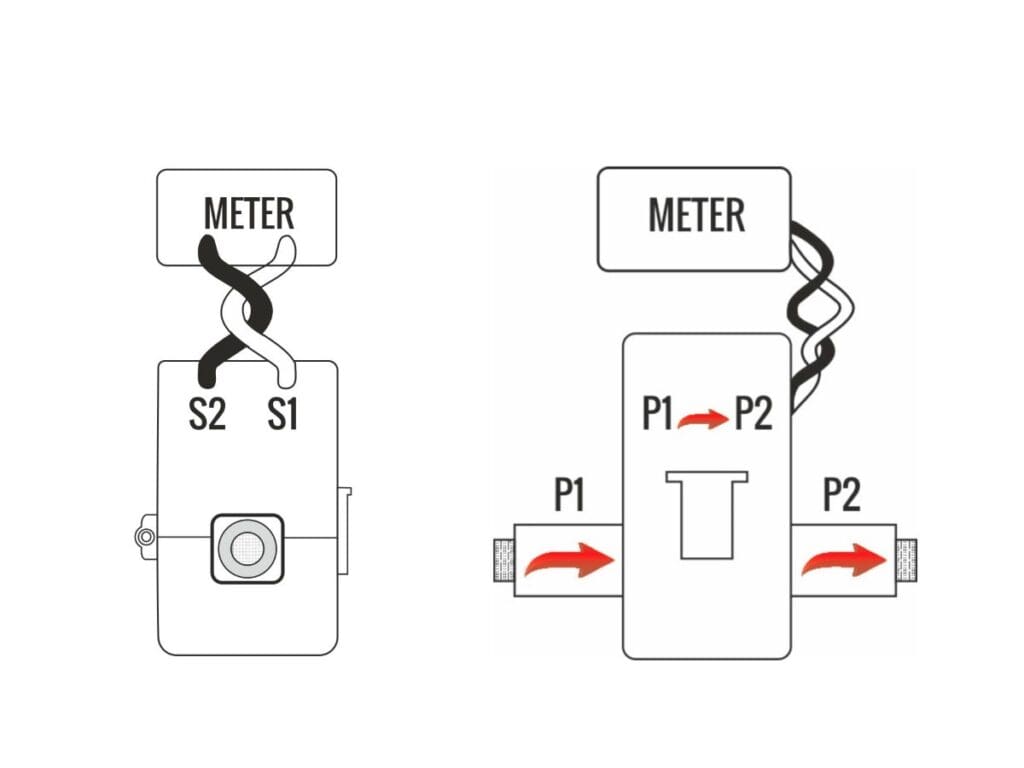 METER

S2 S1

METER

P1 P2

P1

P2